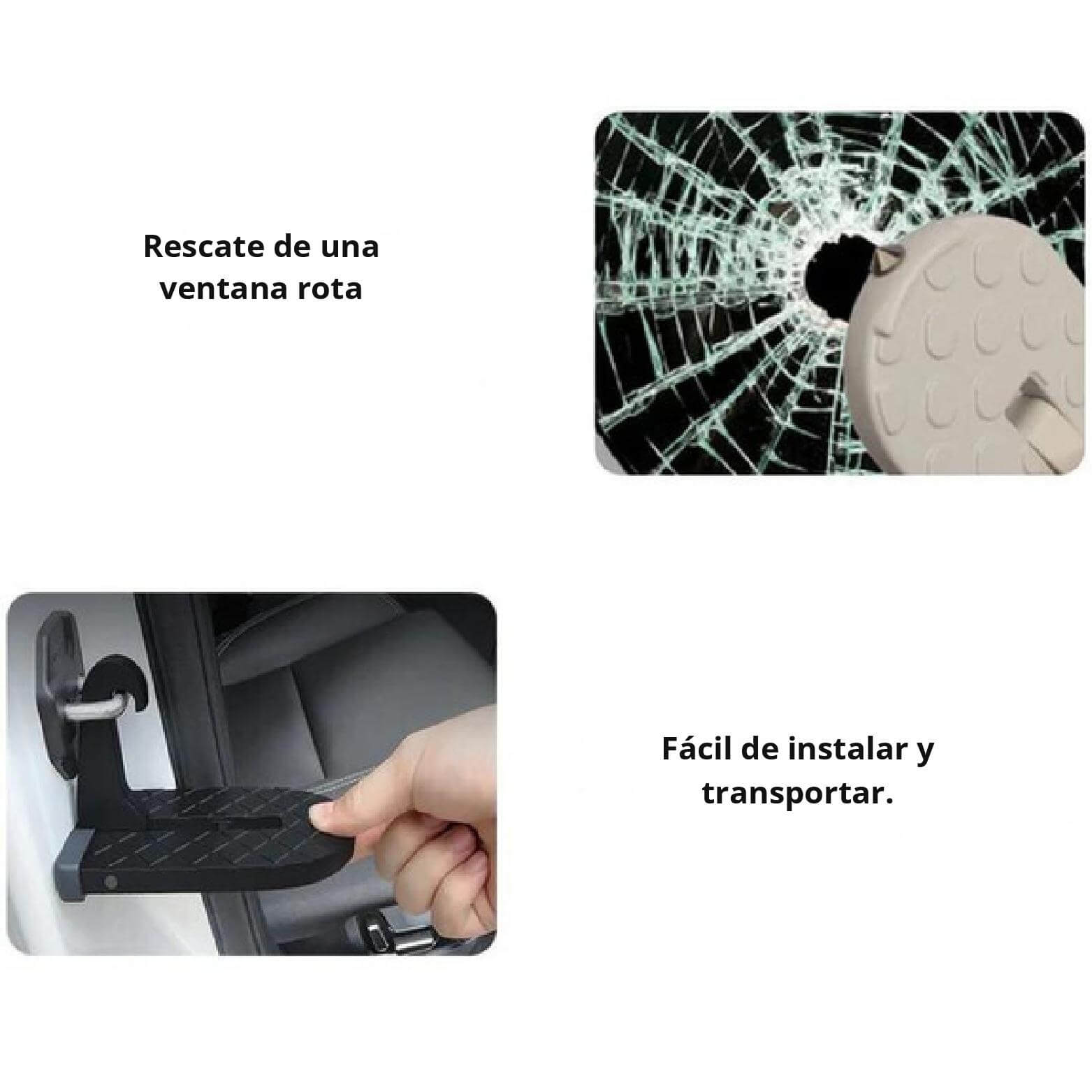 Rescate de una ventana rota

Fácil de instalar y transportar.